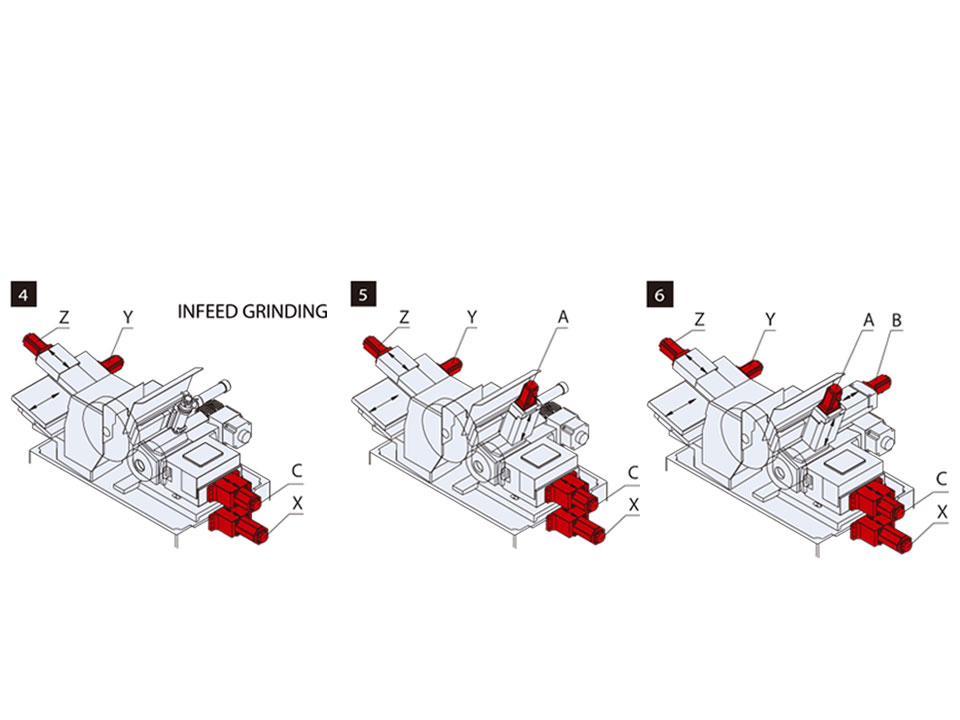 4
Z
Y
INFEED GRINDING
C
X

5
Z
Y
A
C
X

6
Z
Y
A
B
C
X