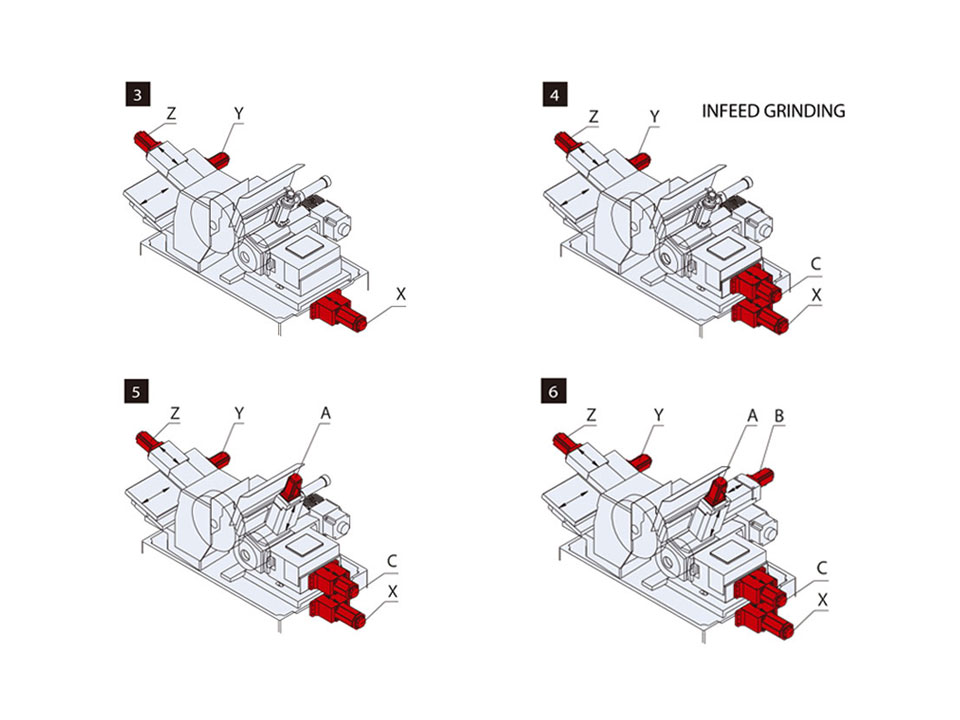 3
Z
Y
X

4
INFEED GRINDING
Z
Y
C
X

5
Z
Y
A
C
X

6
Z
Y
A
B
C
X