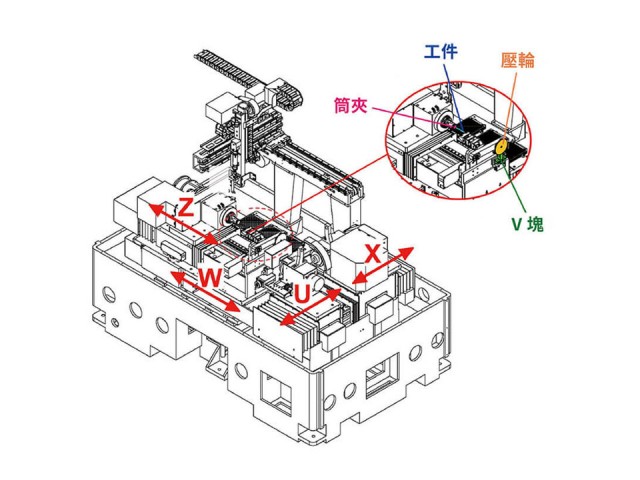 工件
壓輪
筒夾
V 塊
Z
X
W
U